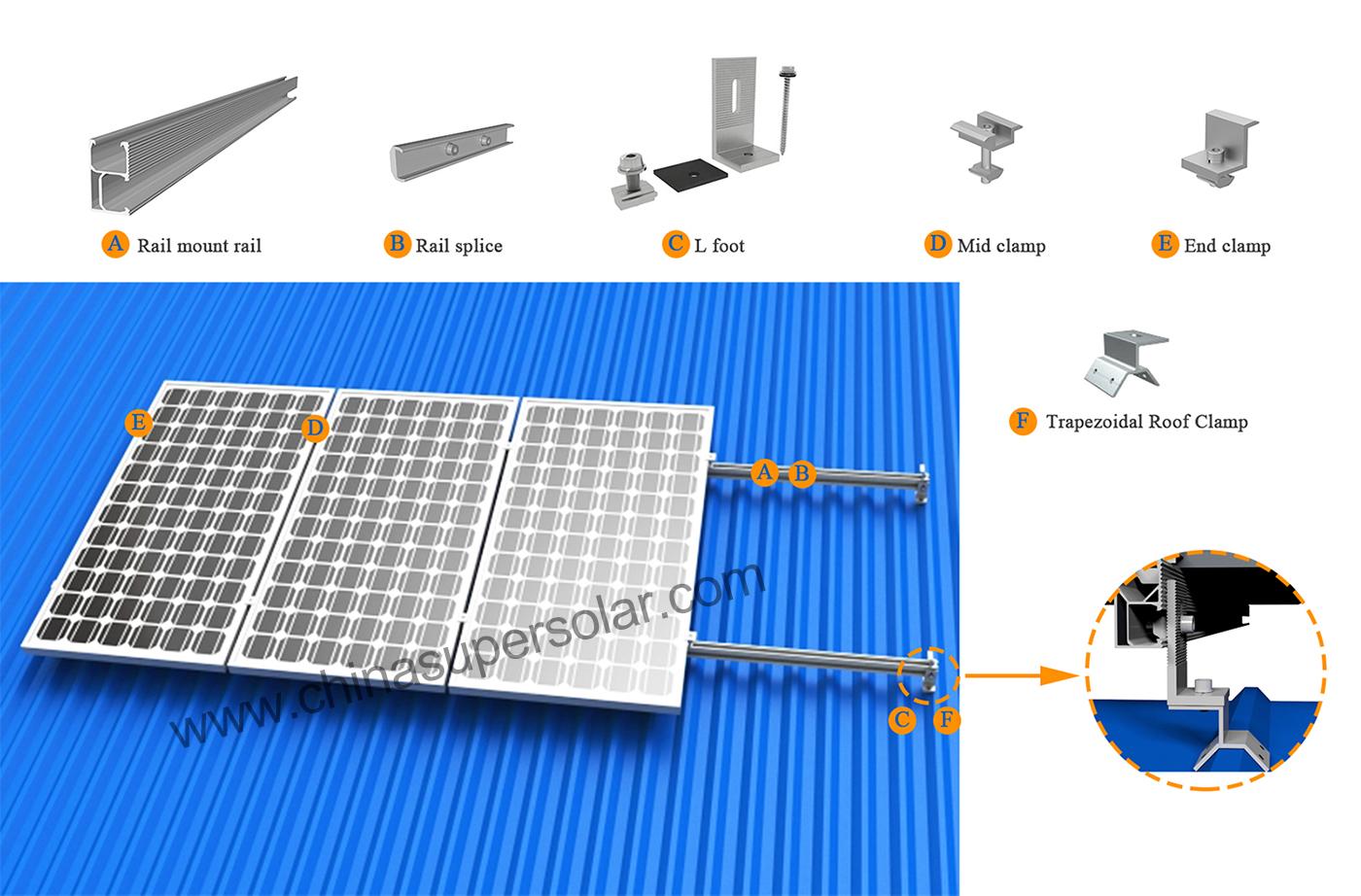 A Rail mount rail

B Rail splice

C L foot

D Mid clamp

E End clamp

F Trapezoidal Roof Clamp

E

D

A

B

C

F

www.chinasupersolar.com